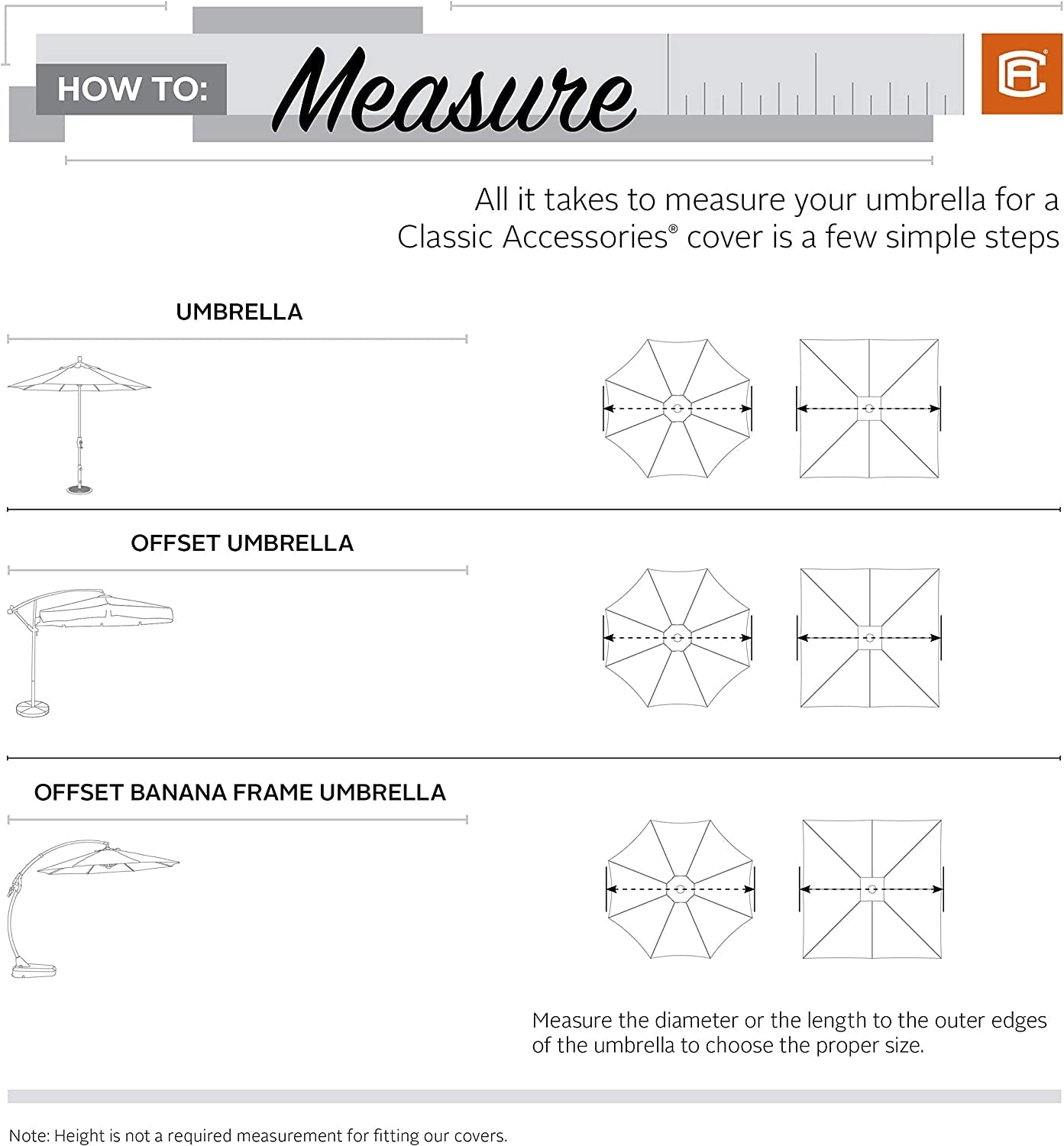 HOW TO: Measure

CA

All it takes to measure your umbrella for a Classic Accessories® cover is a few simple steps

UMBRELLA

OFFSET UMBRELLA

OFFSET BANANA FRAME UMBRELLA

Measure the diameter or the length to the outer edges of the umbrella to choose the proper size.

Note: Height is not a required measurement for fitting our covers.