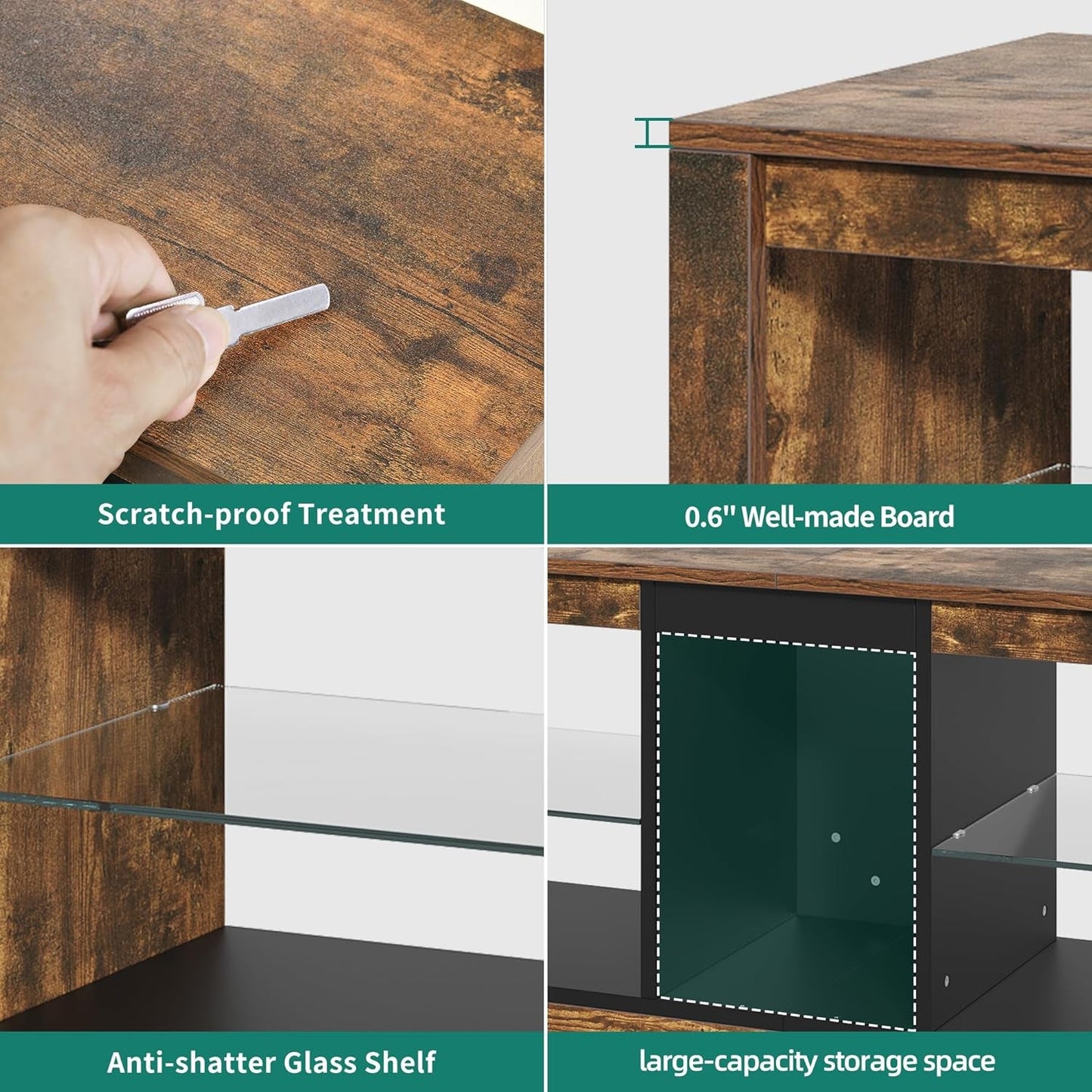 Scratch-proof Treatment

0.6" Well-made Board

Anti-shatter Glass Shelf

large-capacity storage space