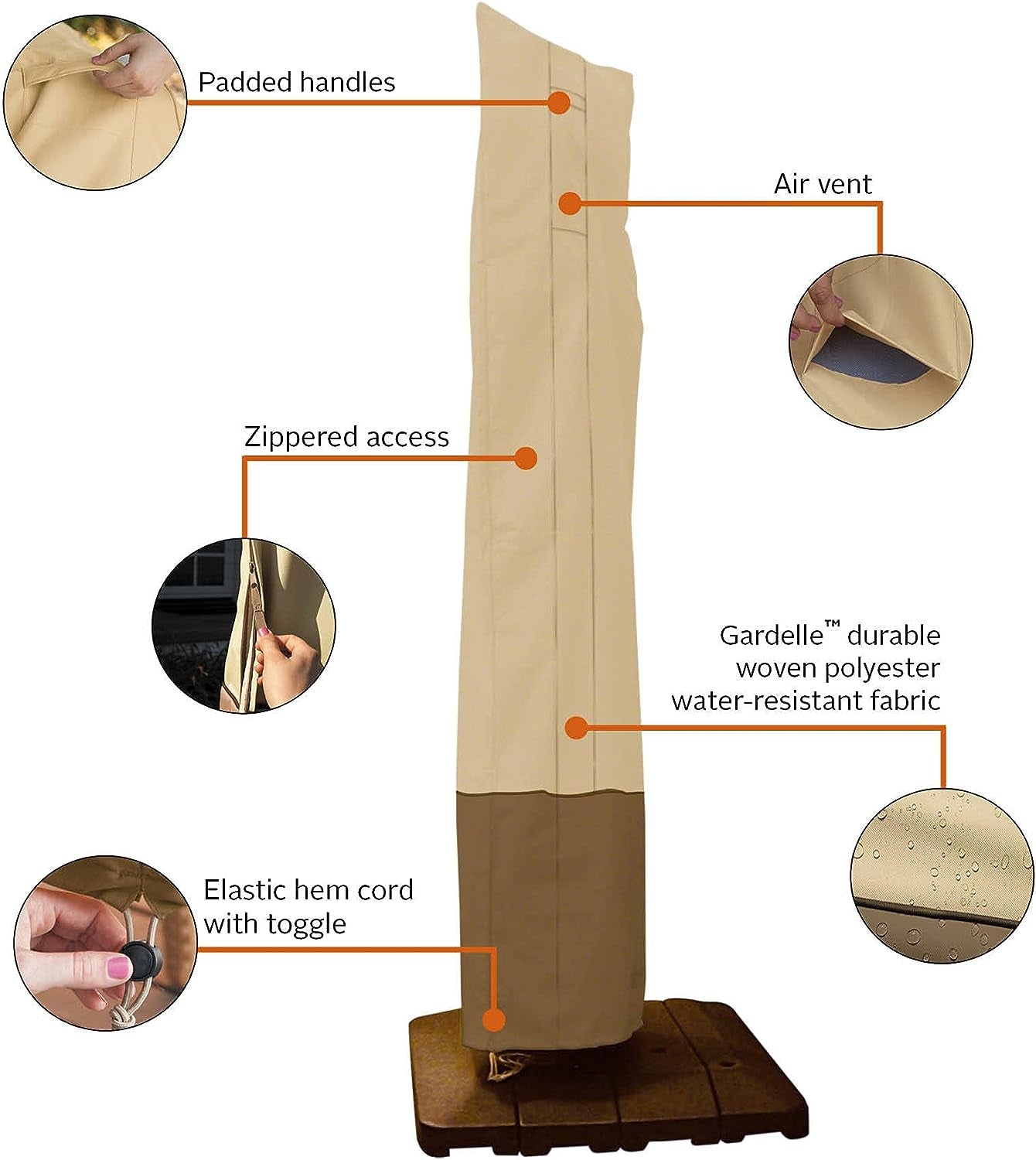 Padded handles

Air vent

Zippered access

Gardelle™ durable woven polyester water-resistant fabric

Elastic hem cord with toggle